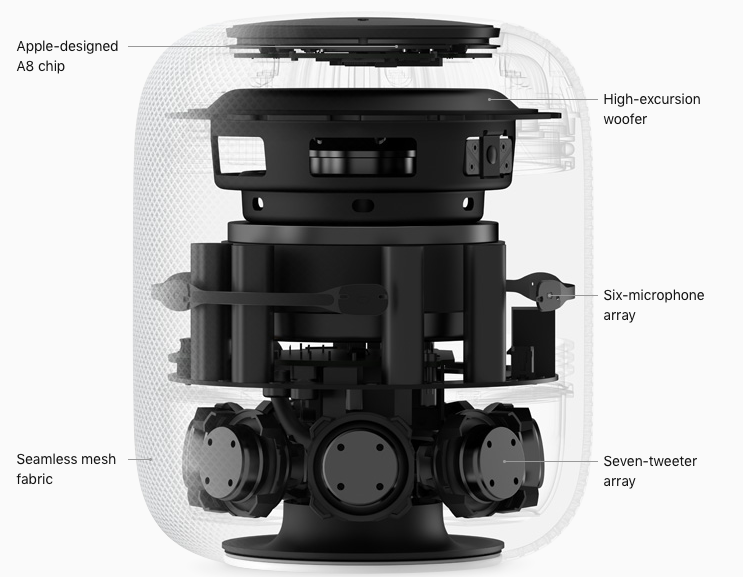 Apple-designed A8 chip

High-excursion woofer

Six-microphone array

Seamless mesh fabric

Seven-tweeter array